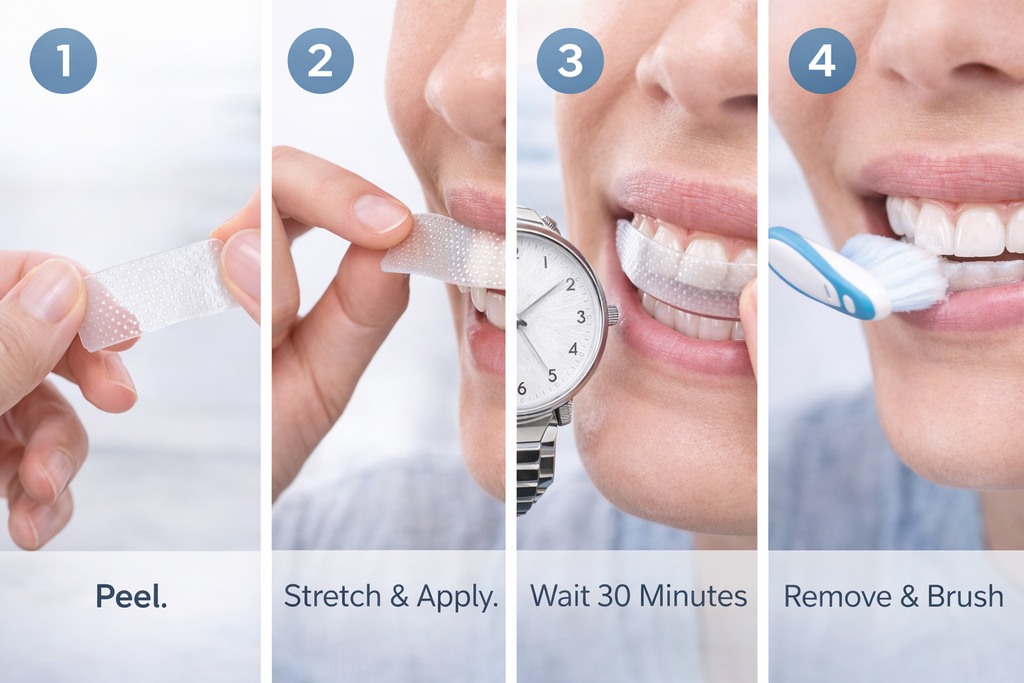 1

Peel.

2

Stretch & Apply.

3

1
2
3
4
5
6

Wait 30 Minutes

4

Remove & Brush